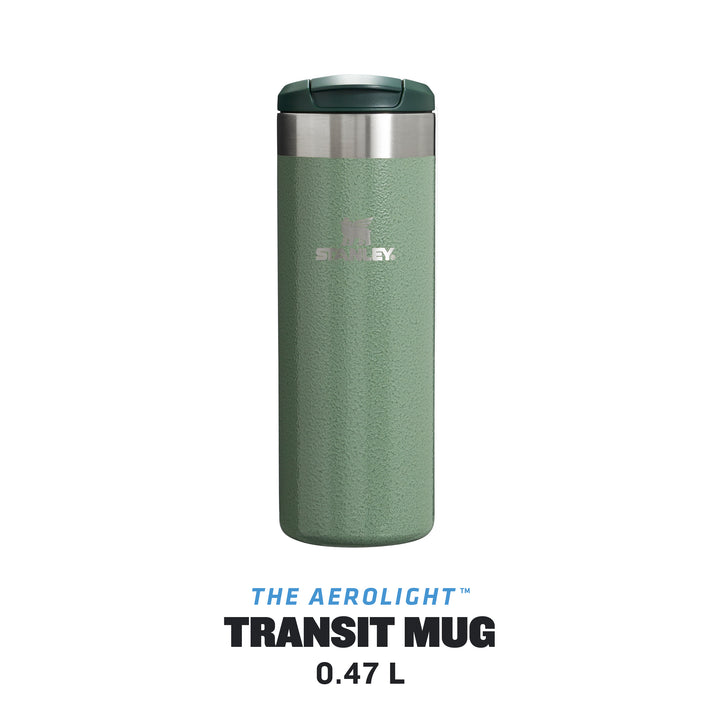 STANLEY

THE AEROLIGHT™
TRANSIT MUG
0.47 L